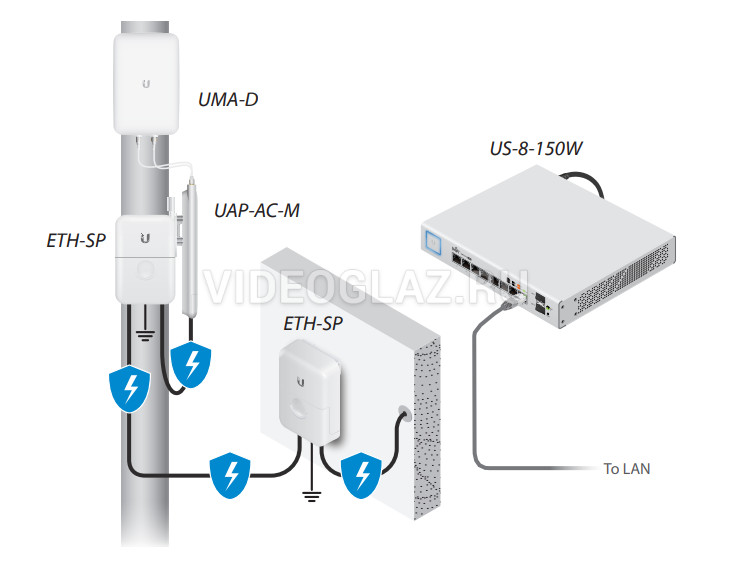 UMA-D

US-8-150W

UAP-AC-M

ETH-SP

VIDEOGLAZ.RU

ETH-SP

To LAN